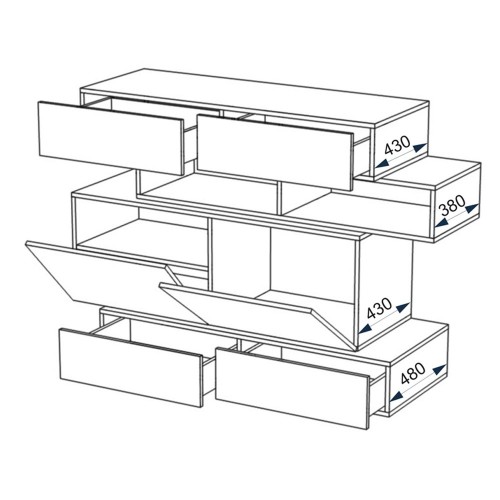 430
380
430
480